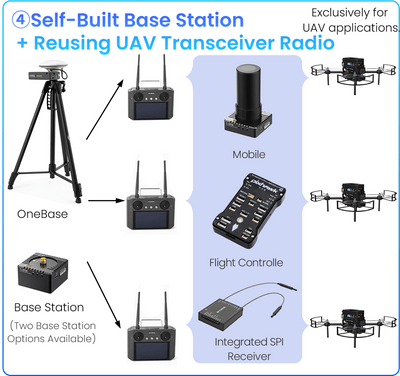 ④Self-Built Base Station
+ Reusing UAV Transceiver Radio

Exclusively for UAV applications.

OneBase

Base Station
(Two Base Station Options Available)

Mobile

Flight Controlle

Integrated SPI Receiver